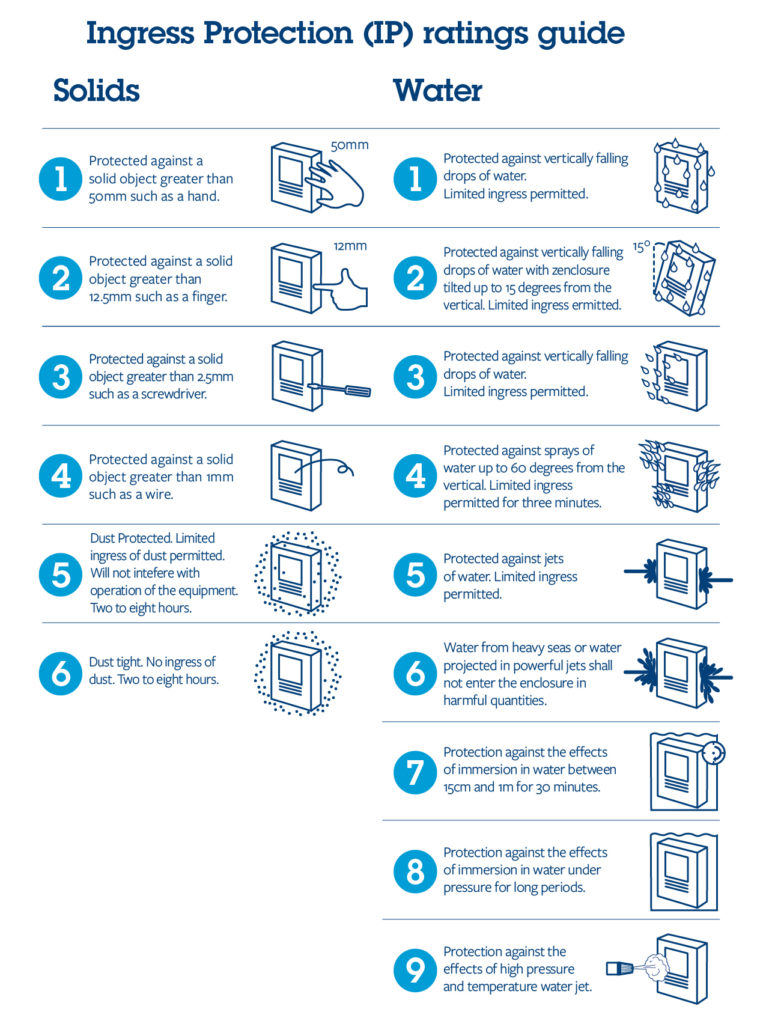 Ingress Protection (IP) ratings guide

Solids

1 Protected against a solid object greater than 50mm such as a hand.

50mm

2 Protected against a solid object greater than 12.5mm such as a finger.

12mm

3 Protected against a solid object greater than 2.5mm such as a screwdriver.

4 Protected against a solid object greater than 1mm such as a wire.

5 Dust Protected. Limited ingress of dust permitted. Will not intefere with operation of the equipment. Two to eight hours.

6 Dust tight. No ingress of dust. Two to eight hours.

Water

1 Protected against vertically falling drops of water. Limited ingress permitted.

2 Protected against vertically falling drops of water with zenclosure tilted up to 15 degrees from the vertical. Limited ingress ermitted.

15°

3 Protected against vertically falling drops of water. Limited ingress permitted.

4 Protected against sprays of water up to 60 degrees from the vertical. Limited ingress permitted for three minutes.

5 Protected against jets of water. Limited ingress permitted.

6 Water from heavy seas or water projected in powerful jets shall not enter the enclosure in harmful quantities.

7 Protection against the effects of immersion in water between 15cm and 1m for 30 minutes.

8 Protection against the effects of immersion in water under pressure for long periods.

9 Protection against the effects of high pressure and temperature water jet.