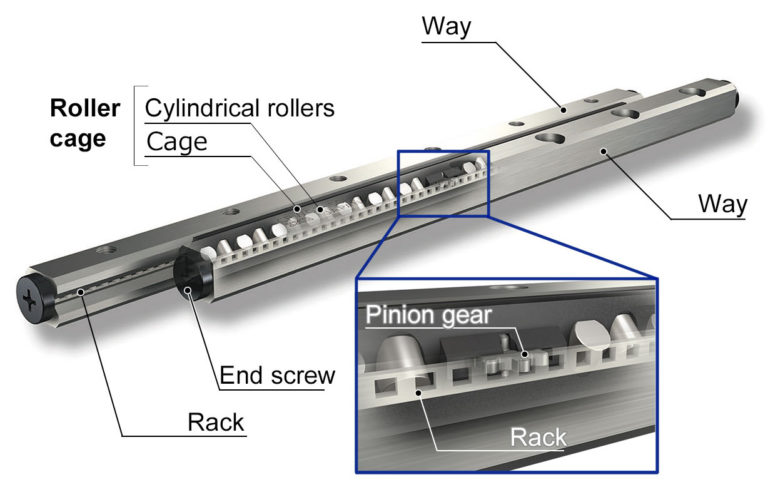 Way

Roller cage

Cylindrical rollers

Cage

Way

Pinion gear

End screw

Rack

Rack