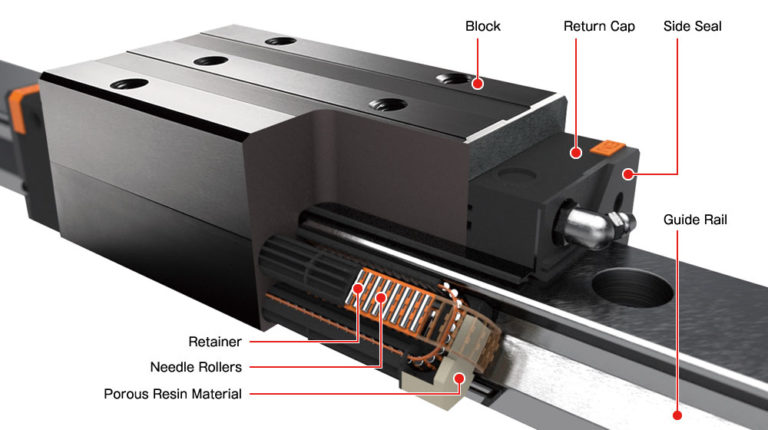 Block
Return Cap
Side Seal
Guide Rail
Retainer
Needle Rollers
Porous Resin Material