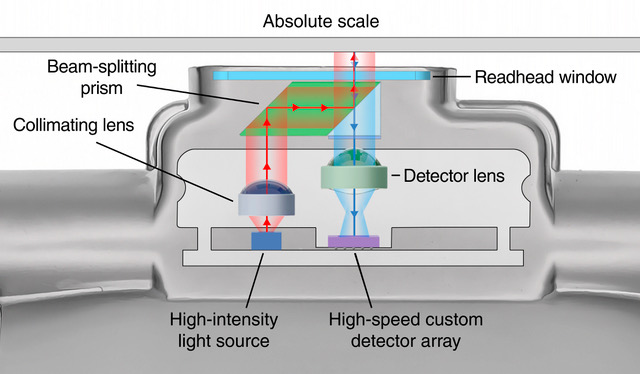 Absolute scale

Beam-splitting prism

Readhead window

Collimating lens

Detector lens

High-intensity light source

High-speed custom detector array