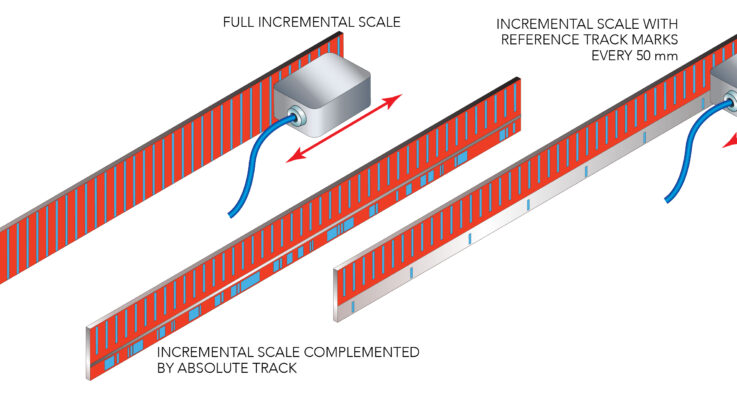 FULL INCREMENTAL SCALE

INCREMENTAL SCALE WITH REFERENCE TRACK MARKS EVERY 50 mm

INCREMENTAL SCALE COMPLEMENTED BY ABSOLUTE TRACK